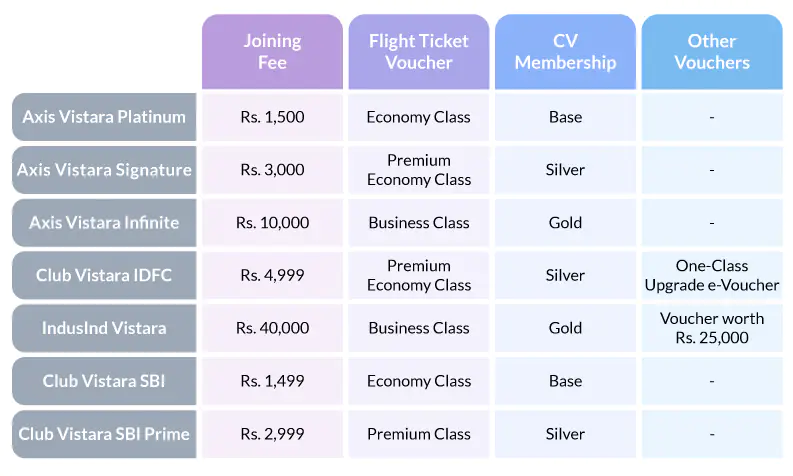 | | Joining Fee | Flight Ticket Voucher | CV Membership | Other Vouchers |
|---|---|---|---|---|
| Axis Vistara Platinum | Rs. 1,500 | Economy Class | Base | - |
| Axis Vistara Signature | Rs. 3,000 | Premium Economy Class | Silver | - |
| Axis Vistara Infinite | Rs. 10,000 | Business Class | Gold | - |
| Club Vistara IDFC | Rs. 4,999 | Premium Economy Class | Silver | One-Class Upgrade e-Voucher |
| IndusInd Vistara | Rs. 40,000 | Business Class | Gold | Voucher worth Rs. 25,000 |
| Club Vistara SBI | Rs. 1,499 | Economy Class | Base | - |
| Club Vistara SBI Prime | Rs. 2,999 | Premium Class | Silver | - |