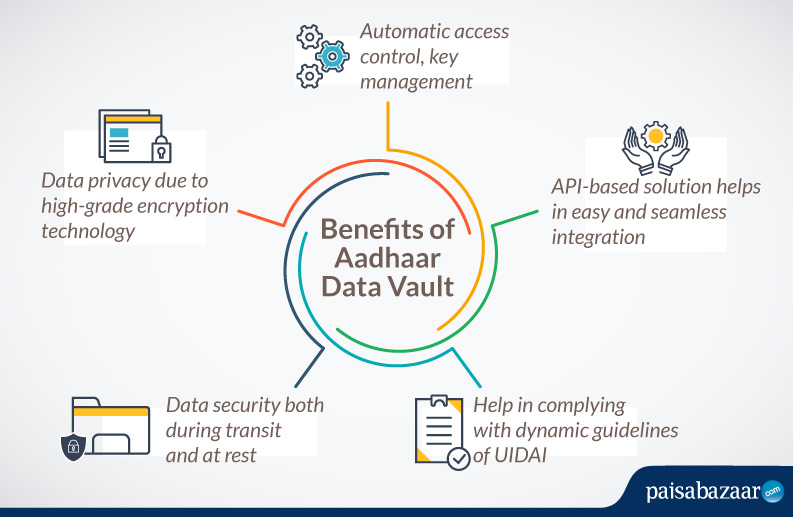 Automatic access control, key management

Data privacy due to high-grade encryption technology

Benefits of Aadhaar Data Vault

API-based solution helps in easy and seamless integration

Data security both during transit and at rest

Help in complying with dynamic guidelines of UIDAI

paisabazaar.com