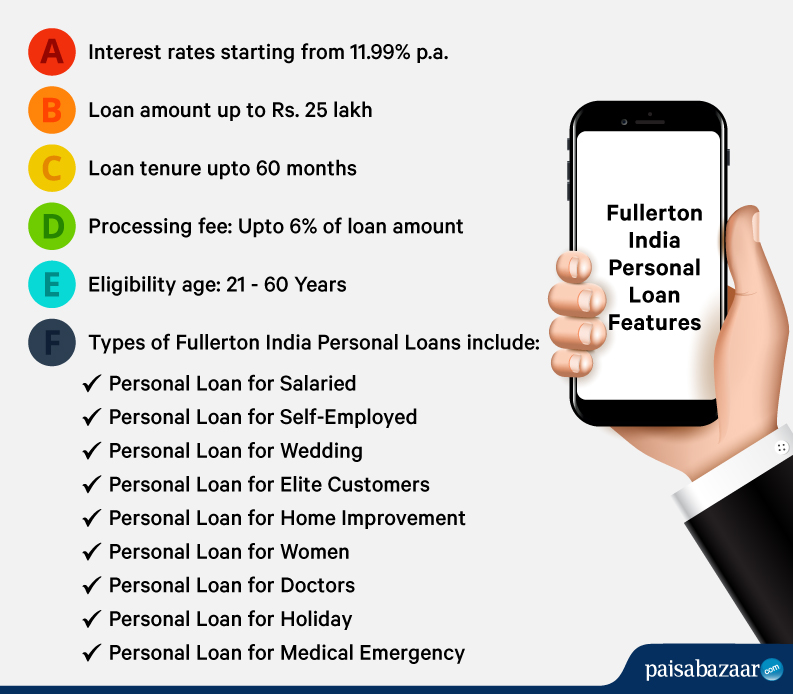 A Interest rates starting from 11.99% p.a.

B Loan amount up to Rs. 25 lakh

C Loan tenure upto 60 months

D Processing fee: Upto 6% of loan amount

E Eligibility age: 21 - 60 Years

F Types of Fullerton India Personal Loans include:

✓ Personal Loan for Salaried
✓ Personal Loan for Self-Employed
✓ Personal Loan for Wedding
✓ Personal Loan for Elite Customers
✓ Personal Loan for Home Improvement
✓ Personal Loan for Women
✓ Personal Loan for Doctors
✓ Personal Loan for Holiday
✓ Personal Loan for Medical Emergency

Fullerton India Personal Loan Features

paisabazaar.com