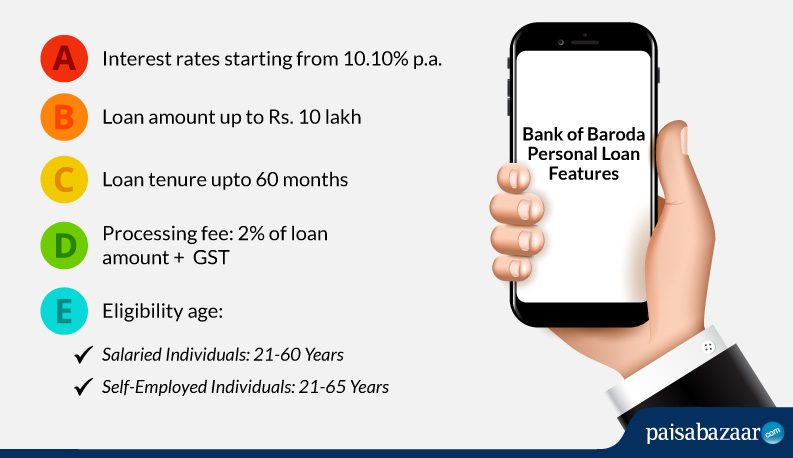 A Interest rates starting from 10.10% p.a.

B Loan amount up to Rs. 10 lakh

C Loan tenure upto 60 months

D Processing fee: 2% of loan amount + GST

E Eligibility age:

✓ Salaried Individuals: 21-60 Years

✓ Self-Employed Individuals: 21-65 Years

Bank of Baroda Personal Loan Features

paisabazaar.com